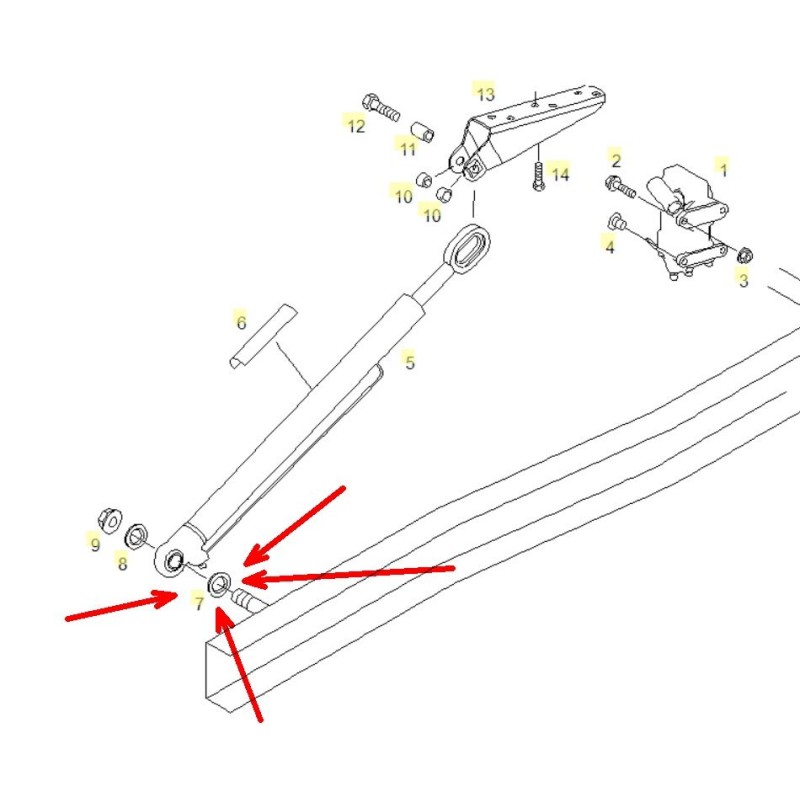 13
12
11
10
10
14
2
1
4
3
6
5
9
8
7