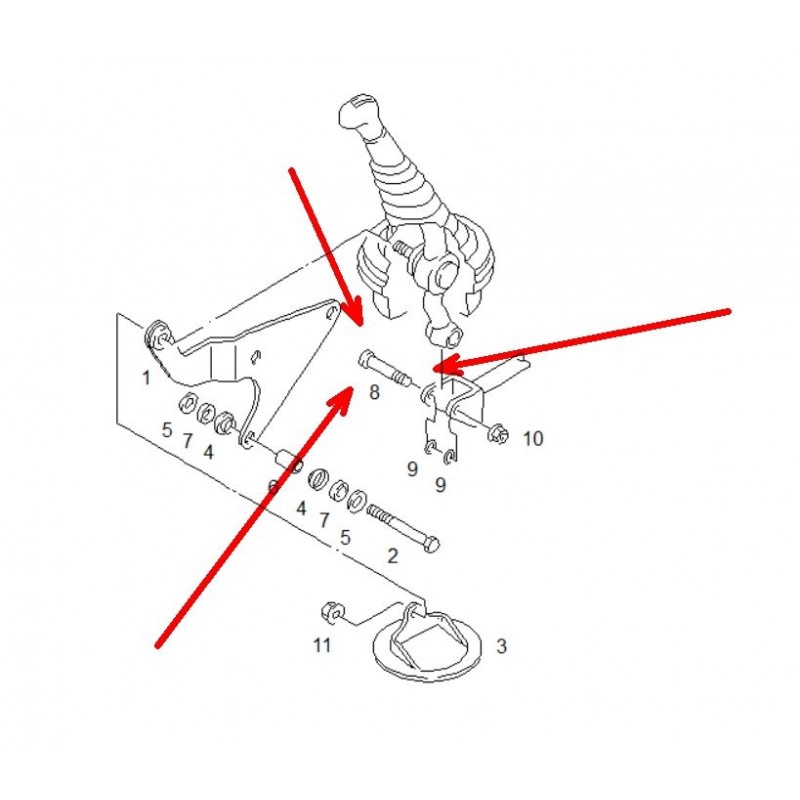 1
5 7 4
8
10
9 9
6
4 7
5
2
11
3