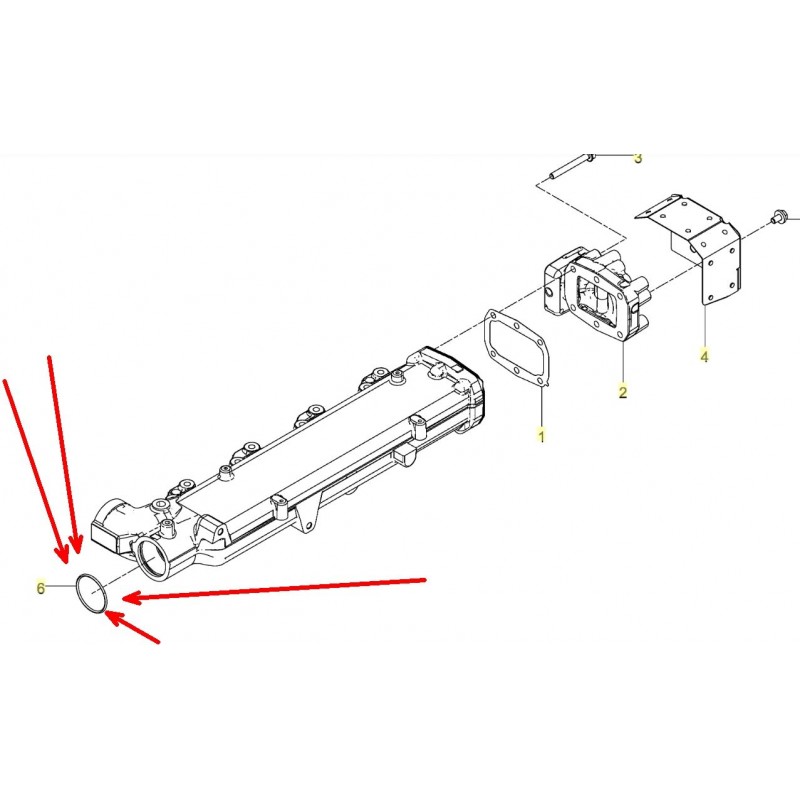 3
4
2
1
6