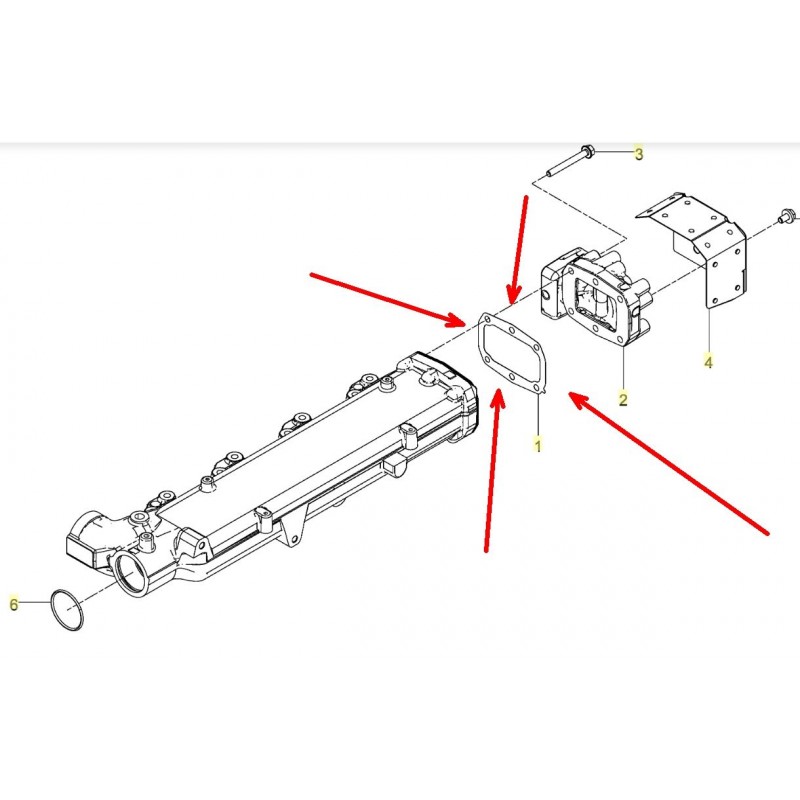 3

4

2

1

6