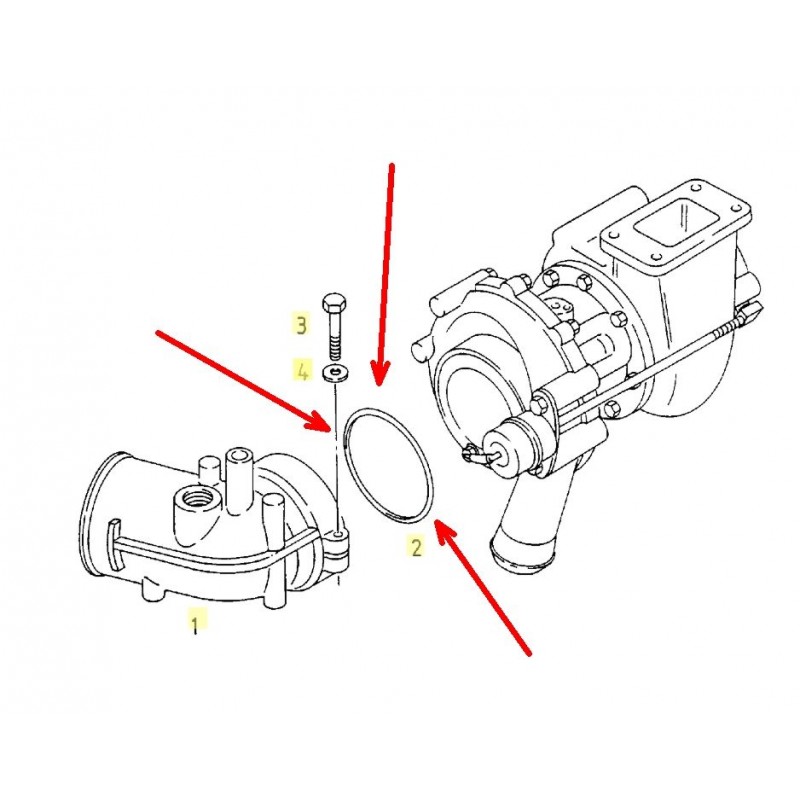 3
4
2
1